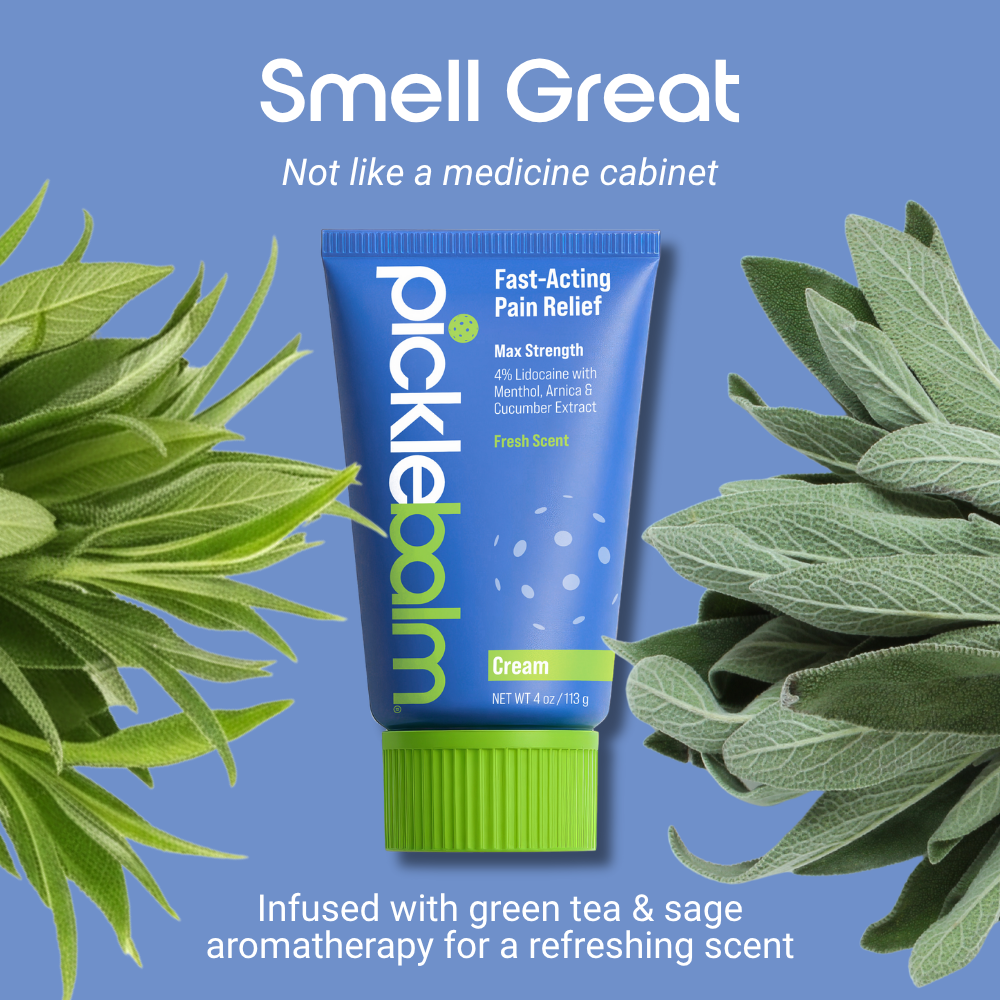 Smell Great

Not like a medicine cabinet

picklebalm®

Fast-Acting Pain Relief

Max Strength

4% Lidocaine with Menthol, Arnica & Cucumber Extract

Fresh Scent

Cream

NET WT 4 oz / 113 g

Infused with green tea & sage aromatherapy for a refreshing scent