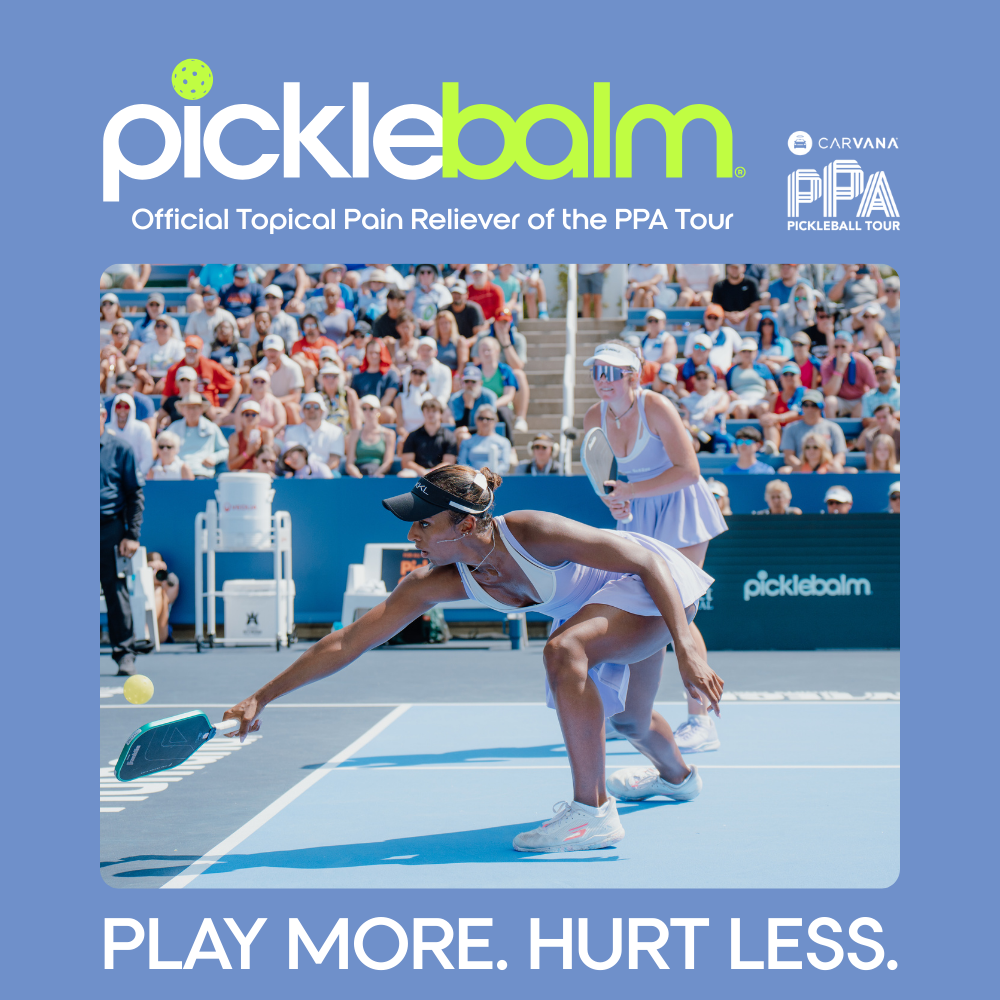 picklebalm®
Official Topical Pain Reliever of the PPA Tour

CARVANA
PPA
PICKLEBALL TOUR

picklebalm

PLAY MORE. HURT LESS.