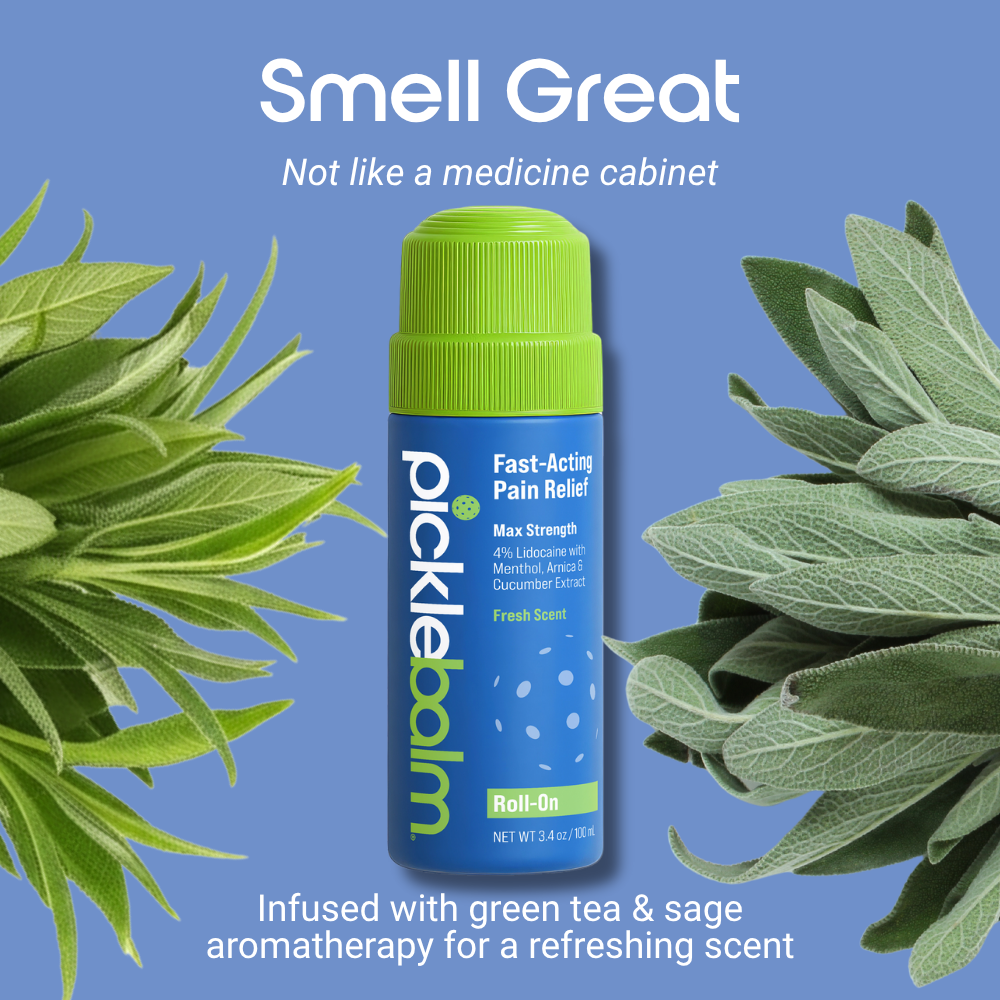 Smell Great

Not like a medicine cabinet

picklebalm®

Fast-Acting Pain Relief

Max Strength

4% Lidocaine with Menthol, Arnica & Cucumber Extract

Fresh Scent

Roll-On

NET WT 3.4 oz / 100 mL

Infused with green tea & sage aromatherapy for a refreshing scent