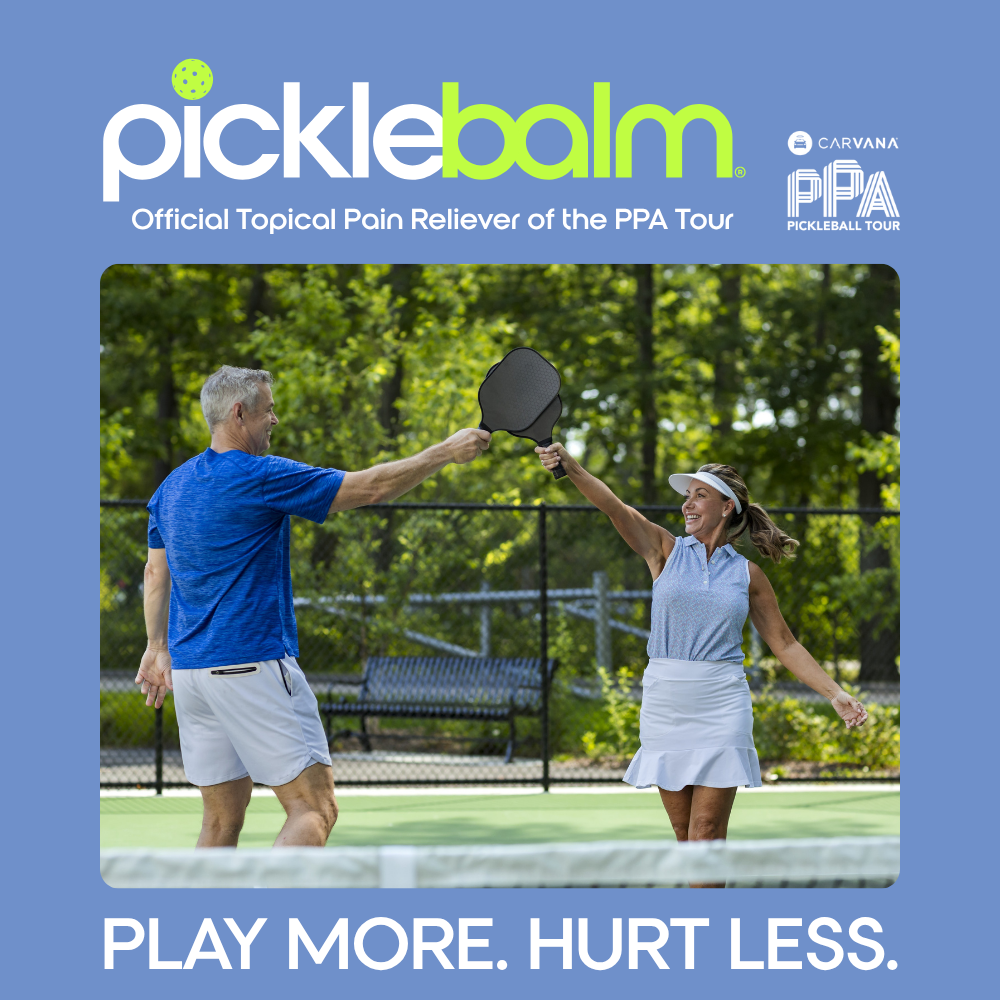 picklebalm®
Official Topical Pain Reliever of the PPA Tour

CARVANA
PPA
PICKLEBALL TOUR

PLAY MORE. HURT LESS.