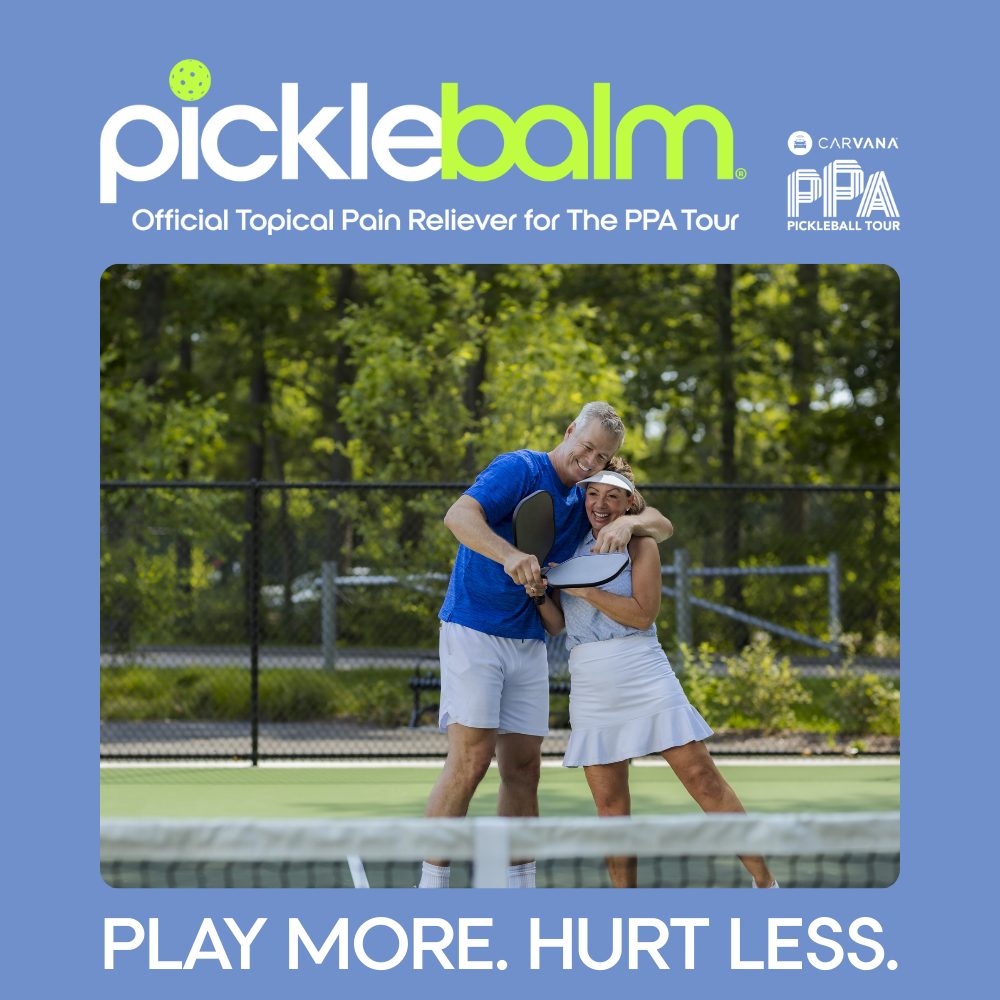 picklebalm®
Official Topical Pain Reliever for The PPA Tour

CARVANA
PPA
PICKLEBALL TOUR

PLAY MORE. HURT LESS.